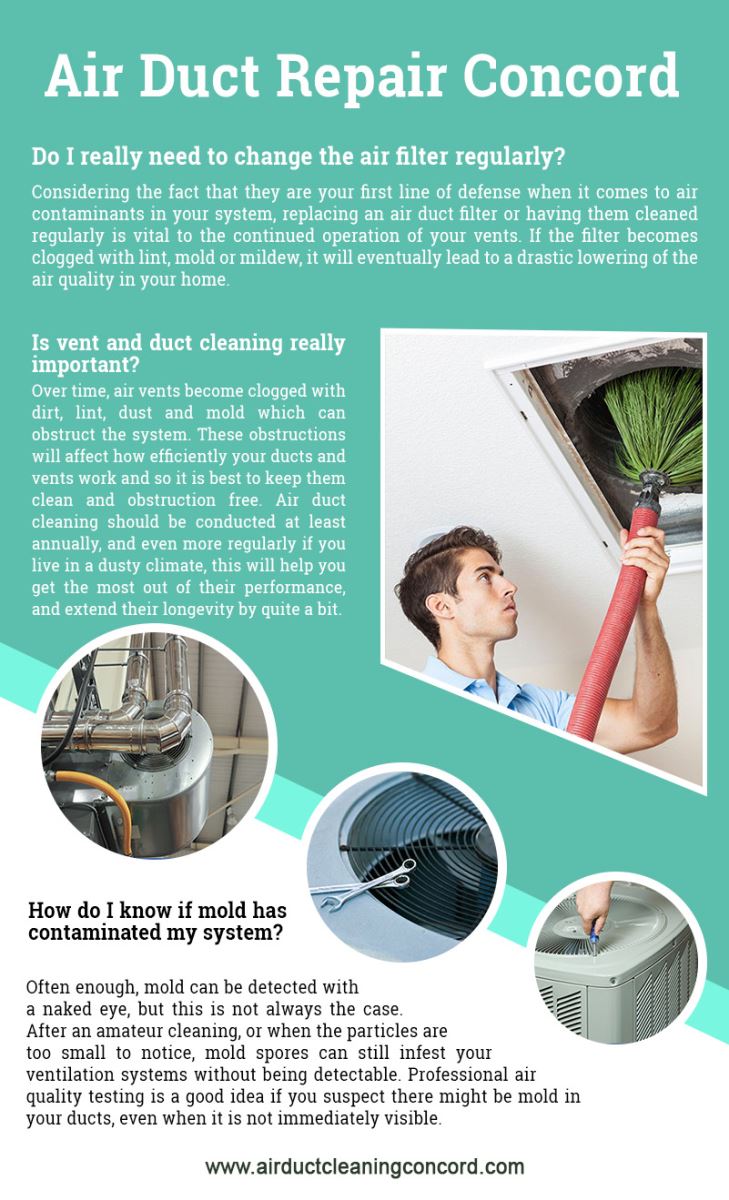 Air Duct Repair Concord

Do I really need to change the air filter regularly?

Considering the fact that they are your first line of defense when it comes to air contaminants in your system, replacing an air duct filter or having them cleaned regularly is vital to the continued operation of your vents. If the filter becomes clogged with lint, mold or mildew, it will eventually lead to a drastic lowering of the air quality in your home.

Is vent and duct cleaning really important?

Over time, air vents become clogged with dirt, lint, dust and mold which can obstruct the system. These obstructions will affect how efficiently your ducts and vents work and so it is best to keep them clean and obstruction free. Air duct cleaning should be conducted at least annually, and even more regularly if you live in a dusty climate, this will help you get the most out of their performance, and extend their longevity by quite a bit.

How do I know if mold has contaminated my system?

Often enough, mold can be detected with a naked eye, but this is not always the case. After an amateur cleaning, or when the particles are too small to notice, mold spores can still infest your ventilation systems without being detectable. Professional air quality testing is a good idea if you suspect there might be mold in your ducts, even when it is not immediately visible.

www.airductcleaningconcord.com